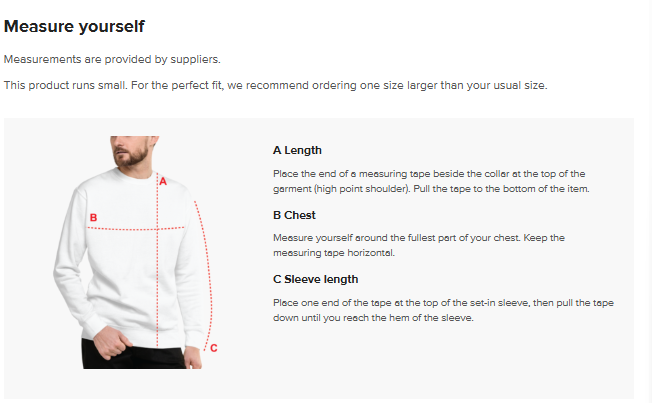 Measure yourself

Measurements are provided by suppliers.

This product runs small. For the perfect fit, we recommend ordering one size larger than your usual size.

A

B

C

A Length

Place the end of a measuring tape beside the collar at the top of the garment (high point shoulder). Pull the tape to the bottom of the item.

B Chest

Measure yourself around the fullest part of your chest. Keep the measuring tape horizontal.

C Sleeve length

Place one end of the tape at the top of the set-in sleeve, then pull the tape down until you reach the hem of the sleeve.