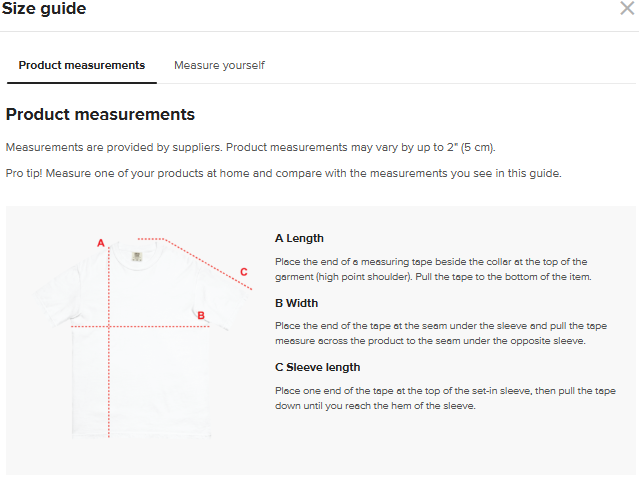 Size guide

Product measurements

Measure yourself

Product measurements

Measurements are provided by suppliers. Product measurements may vary by up to 2" (5 cm).

Pro tip! Measure one of your products at home and compare with the measurements you see in this guide.

A

C

B

A Length

Place the end of a measuring tape beside the collar at the top of the garment (high point shoulder). Pull the tape to the bottom of the item.

B Width

Place the end of the tape at the seam under the sleeve and pull the tape measure across the product to the seam under the opposite sleeve.

C Sleeve length

Place one end of the tape at the top of the set-in sleeve, then pull the tape down until you reach the hem of the sleeve.